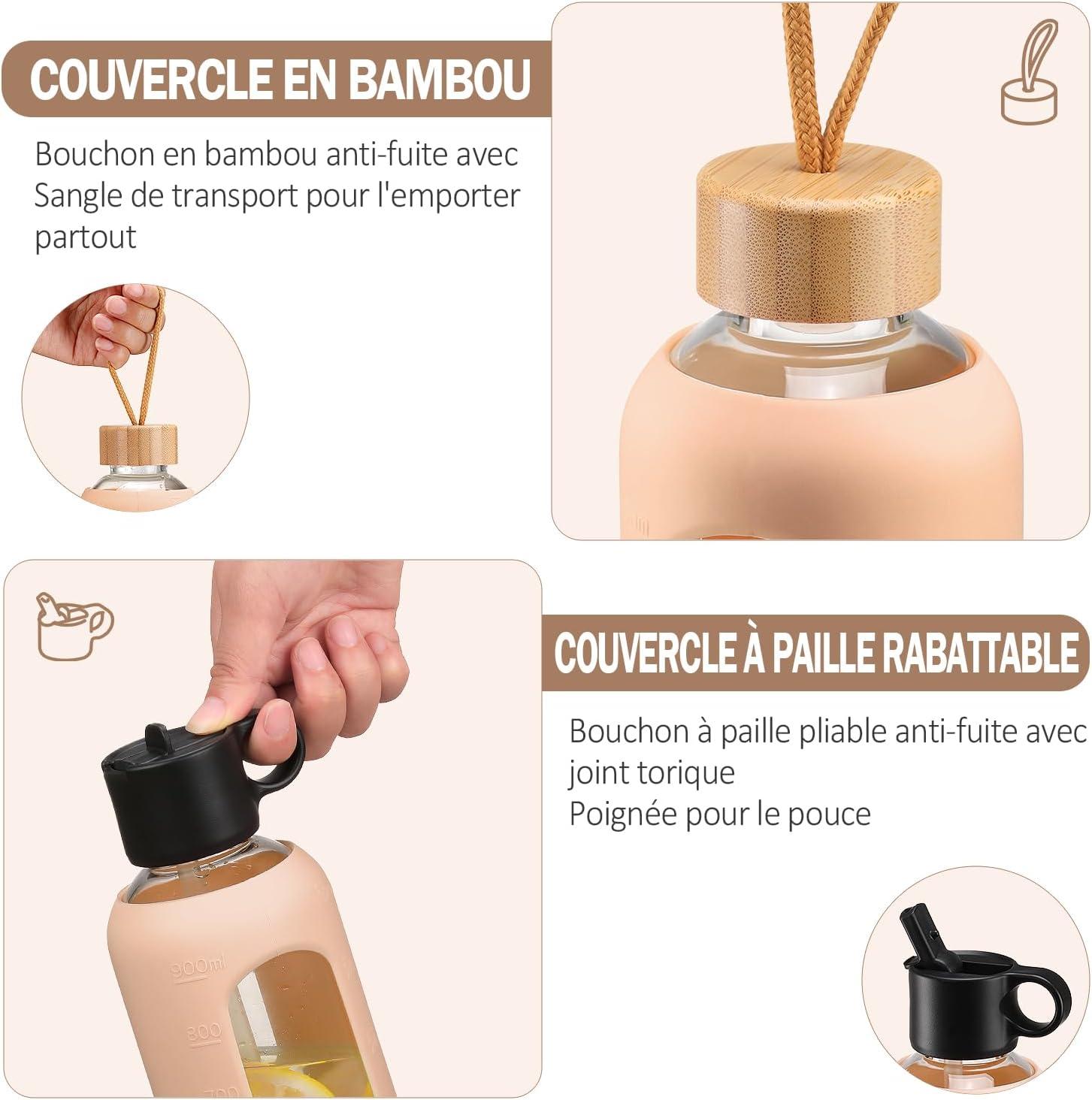 COUVERCLE EN BAMBOU

Bouchon en bambou anti-fuite avec Sangle de transport pour l'emporter partout

COUVERCLE À PAILLE RABATTABLE

Bouchon à paille pliable anti-fuite avec joint torique
Poignée pour le pouce

900ml
800
700