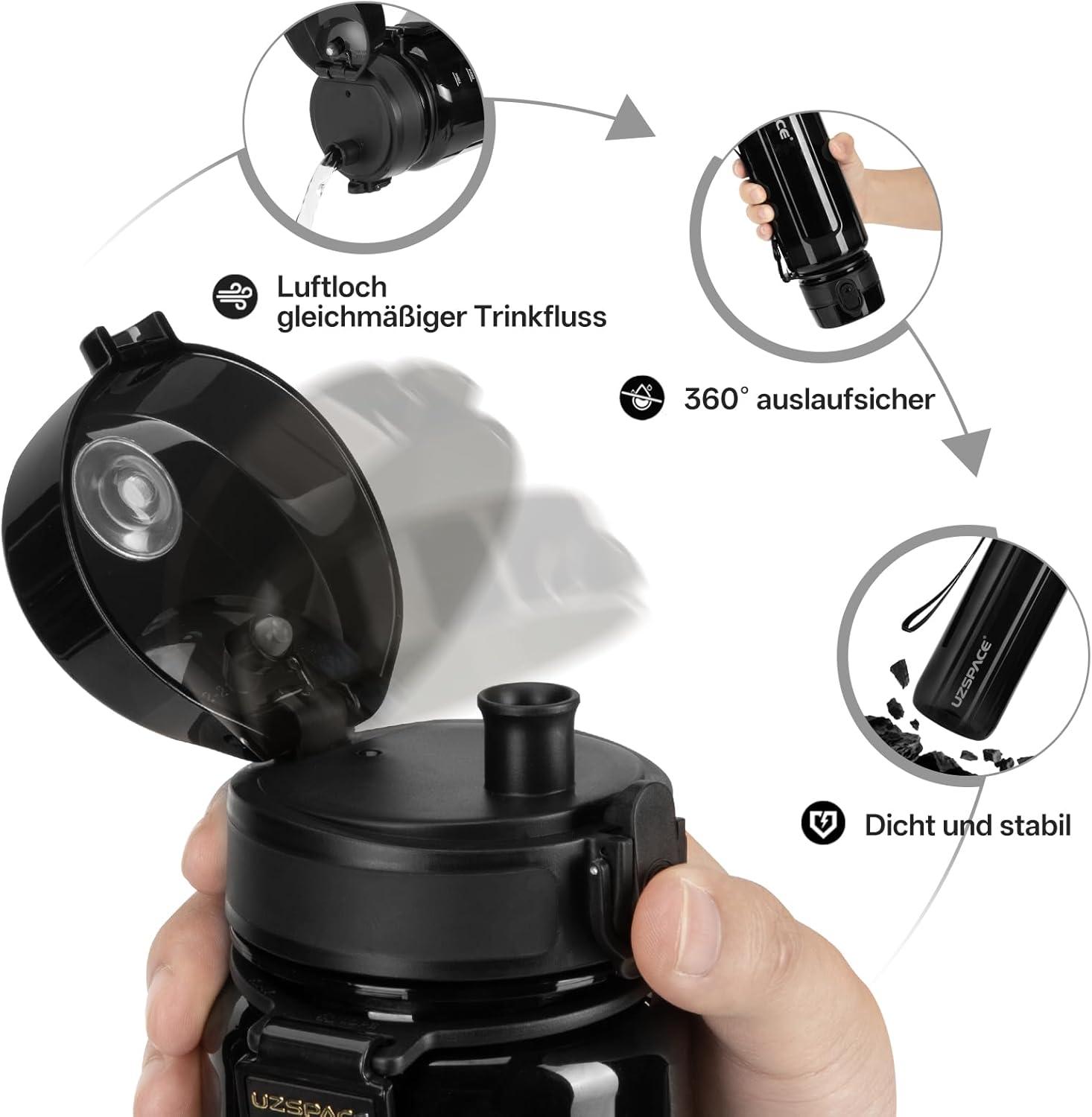 Luftloch
gleichmäßiger Trinkfluss

360° auslaufsicher

UZSPACE

Dicht und stabil

UZSPACE