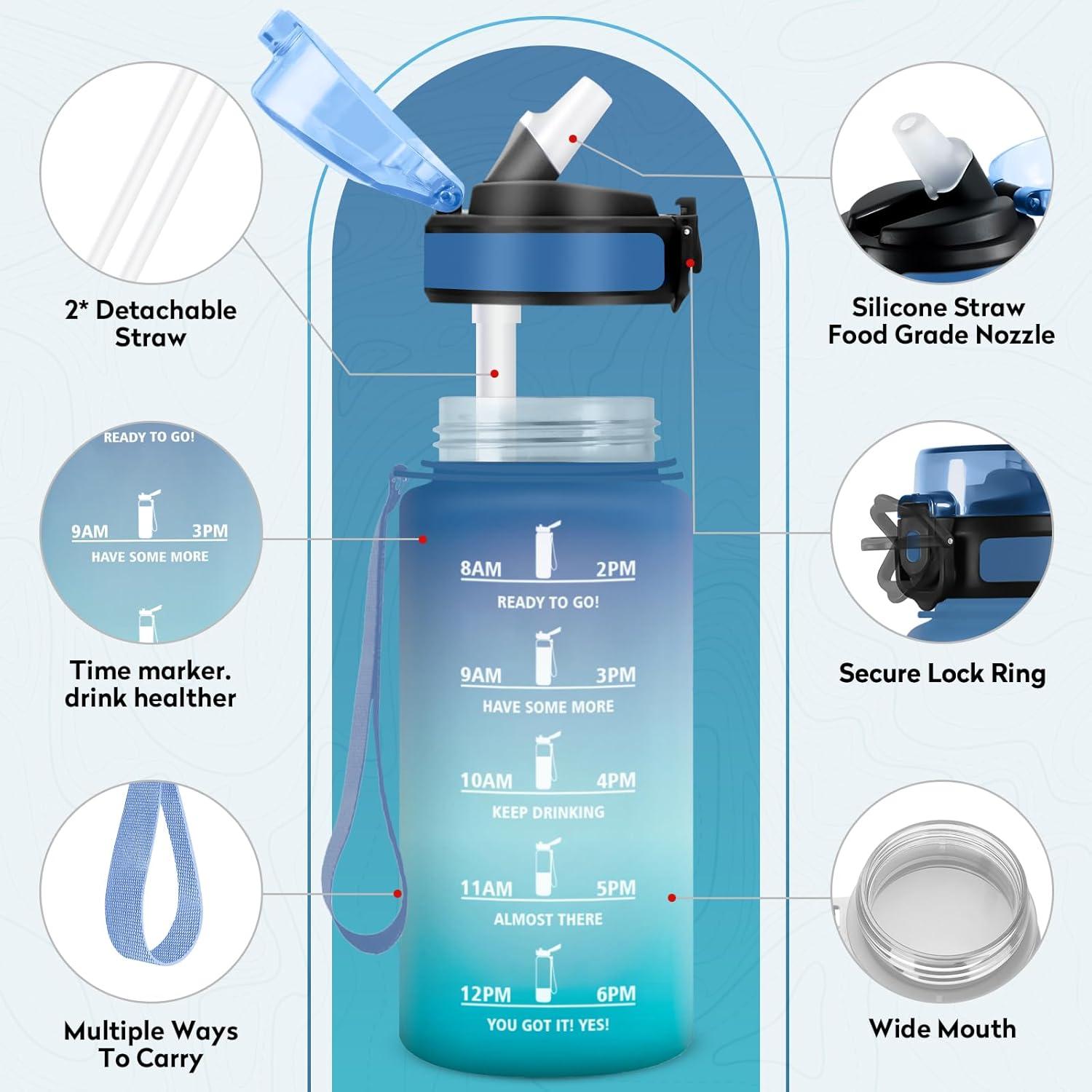 2* Detachable Straw

READY TO GO!

9AM 3PM

HAVE SOME MORE

Time marker. drink healther

Multiple Ways To Carry

8AM 2PM

READY TO GO!

9AM 3PM

HAVE SOME MORE

10AM 4PM

KEEP DRINKING

11AM 5PM

ALMOST THERE

12PM 6PM

YOU GOT IT! YES!

Silicone Straw Food Grade Nozzle

Secure Lock Ring

Wide Mouth