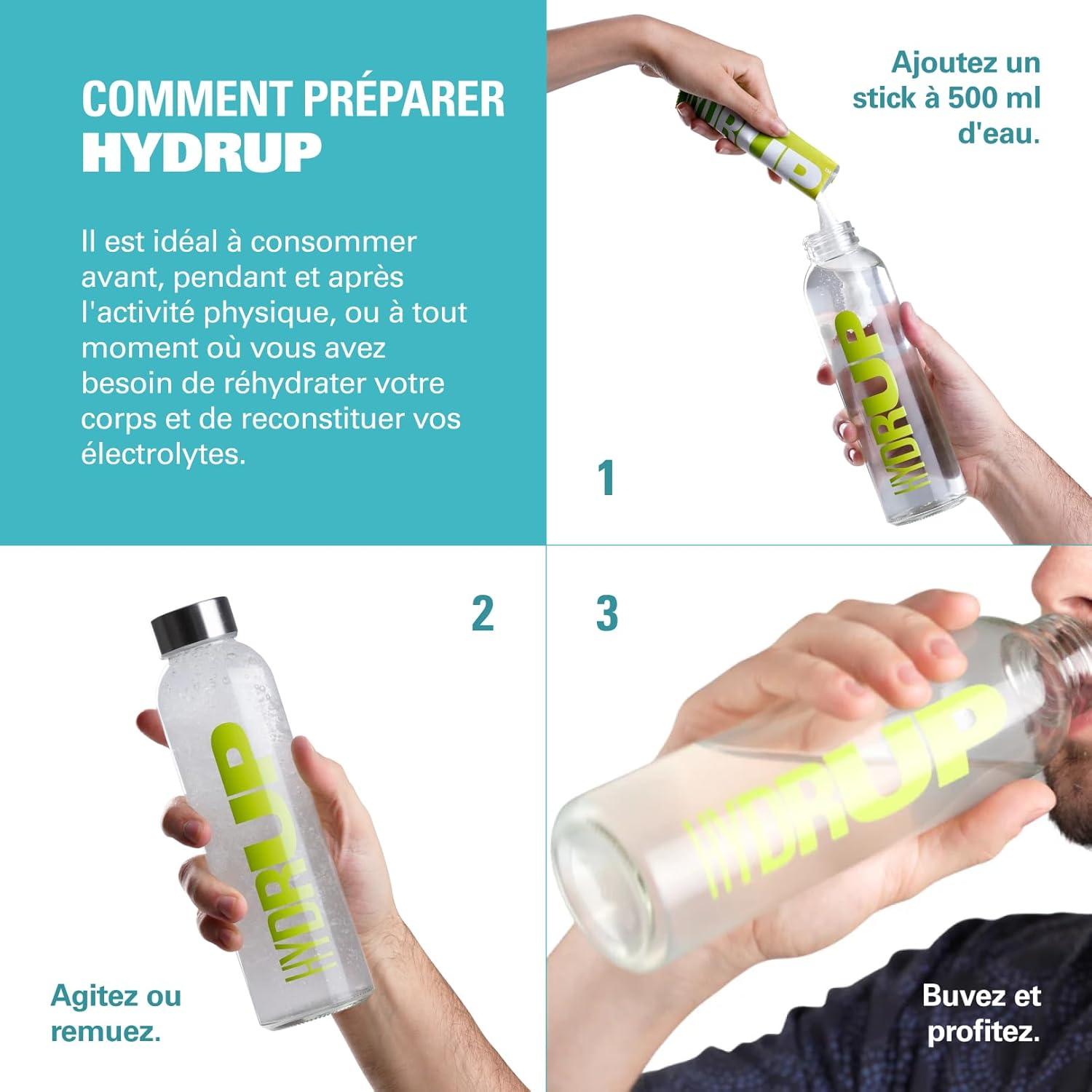 COMMENT PRÉPARER
HYDRUP

Il est idéal à consommer avant, pendant et après l'activité physique, ou à tout moment où vous avez besoin de réhydrater votre corps et de reconstituer vos électrolytes.

Ajoutez un stick à 500 ml d'eau.

HYDRUP

HYDRUP

1

2

HYDRUP

Agitez ou remuez.

3

HYDRUP

Buvez et profitez.